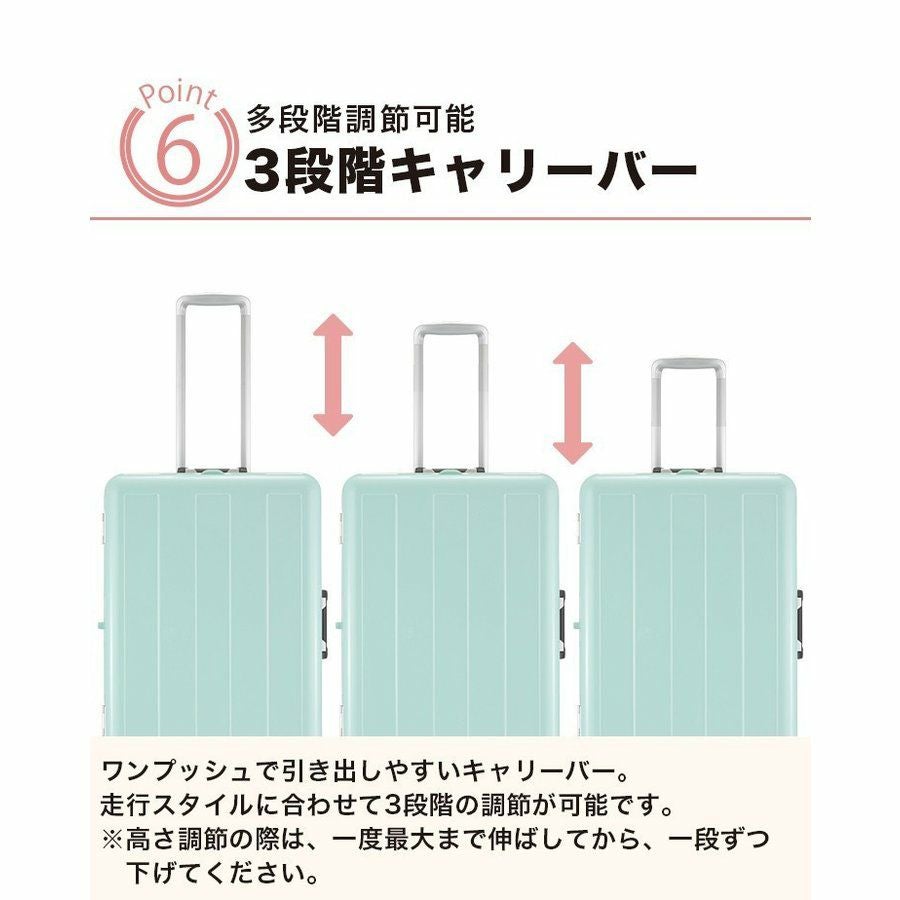 Point 6
多段階調節可能
3段階キャリーバー

ワンプッシュで引き出しやすいキャリーバー。
走行スタイルに合わせて3段階の調節が可能です。
※高さ調節の際は、一度最大まで伸ばしてから、一段ずつ下げてください。